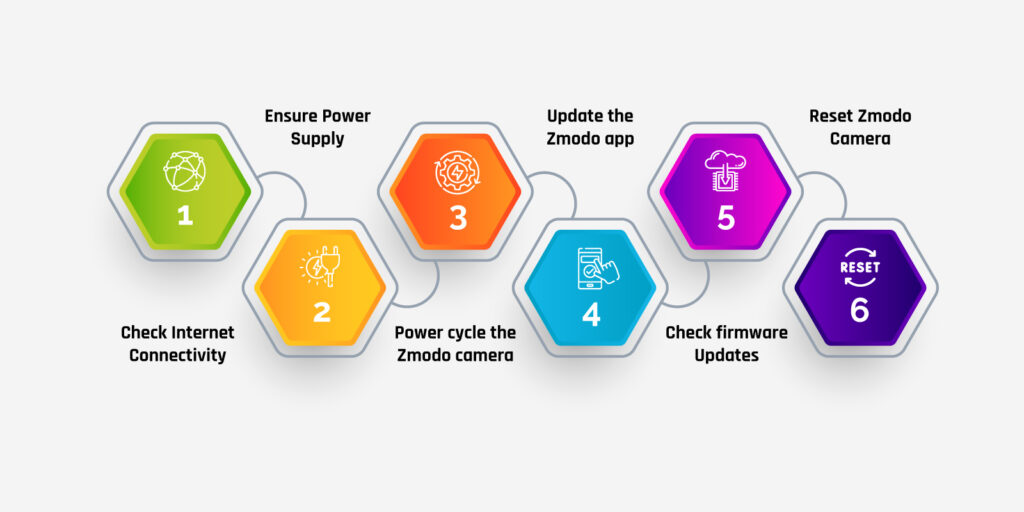 Ensure Power Supply

Update the Zmodo app

Reset Zmodo Camera

1

2

3

4

5

RESET

6

Check Internet Connectivity

Power cycle the Zmodo camera

Check firmware Updates